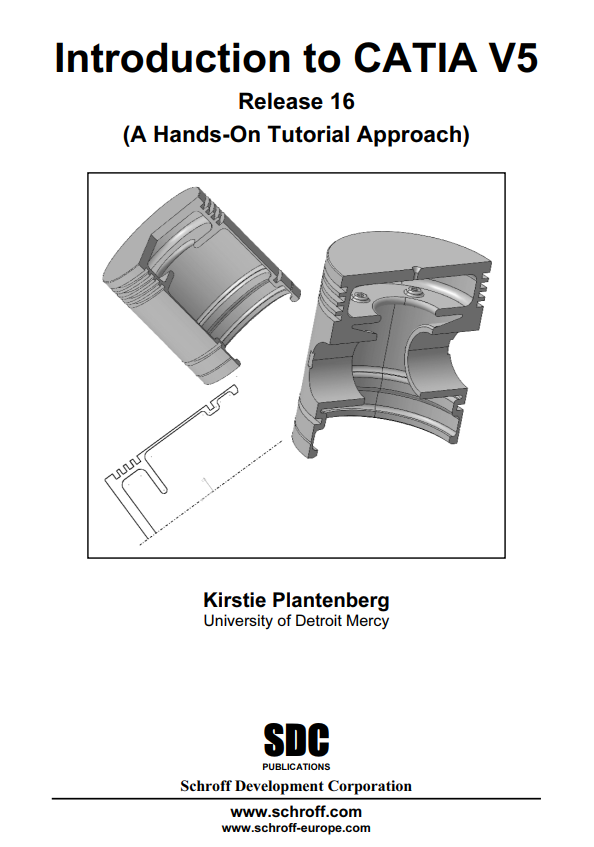 Introduction to CATIA V5

Release 16

(A Hands-On Tutorial Approach)

Kirstie Plantenberg
University of Detroit Mercy

SDC
PUBLICATIONS

Schroff Development Corporation

www.schroff.com
www.schroff-europe.com